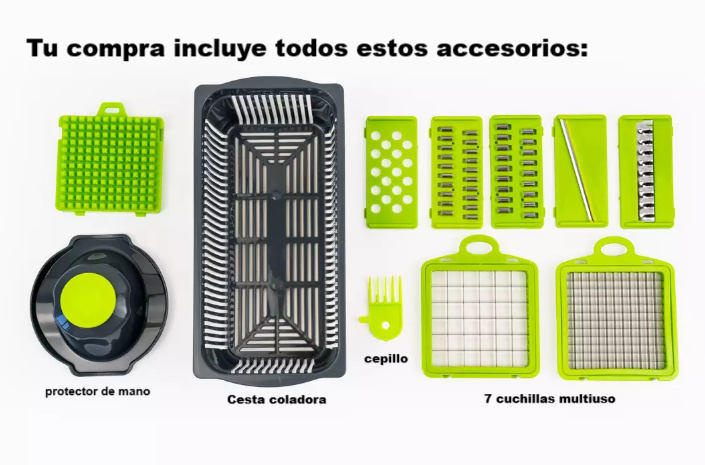 Tu compra incluye todos estos accesorios:

protector de mano

Cesta coladora

cepillo

7 cuchillas multiuso