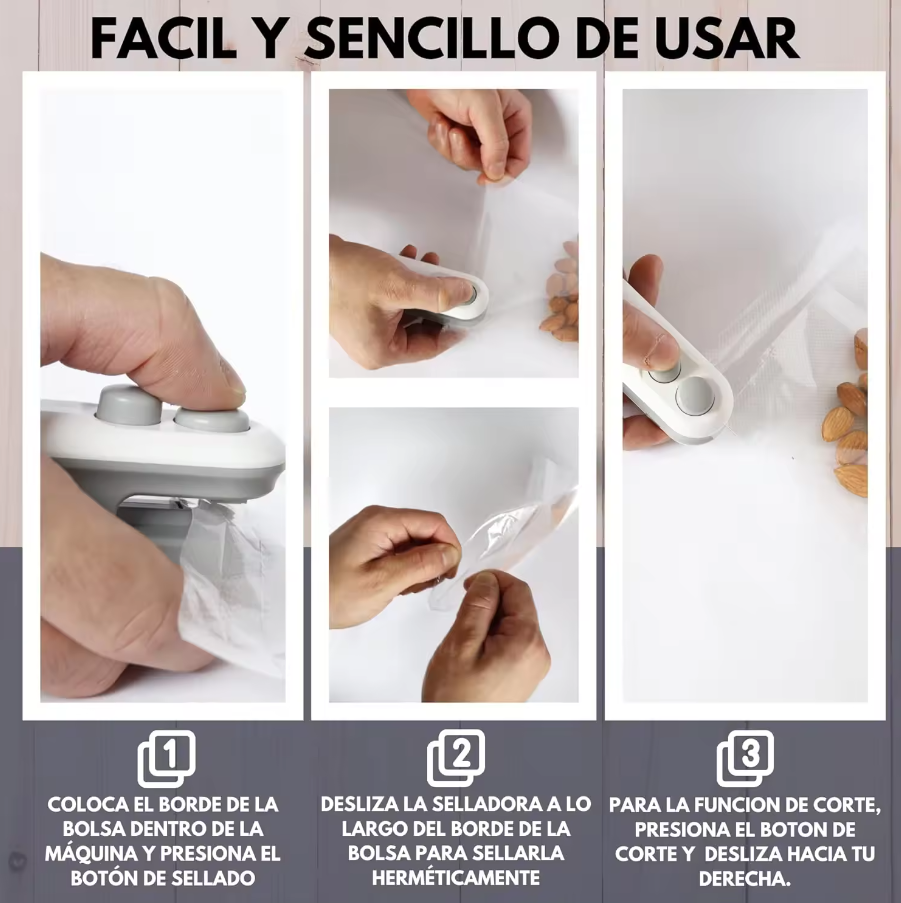 FACIL Y SENCILLO DE USAR

1

COLOCA EL BORDE DE LA BOLSA DENTRO DE LA MÁQUINA Y PRESIONA EL BOTÓN DE SELLADO

2

DESLIZA LA SELLADORA A LO LARGO DEL BORDE DE LA BOLSA PARA SELLARLA HERMÉTICAMENTE

3

PARA LA FUNCION DE CORTE, PRESIONA EL BOTON DE CORTE Y DESLIZA HACIA TU DERECHA.